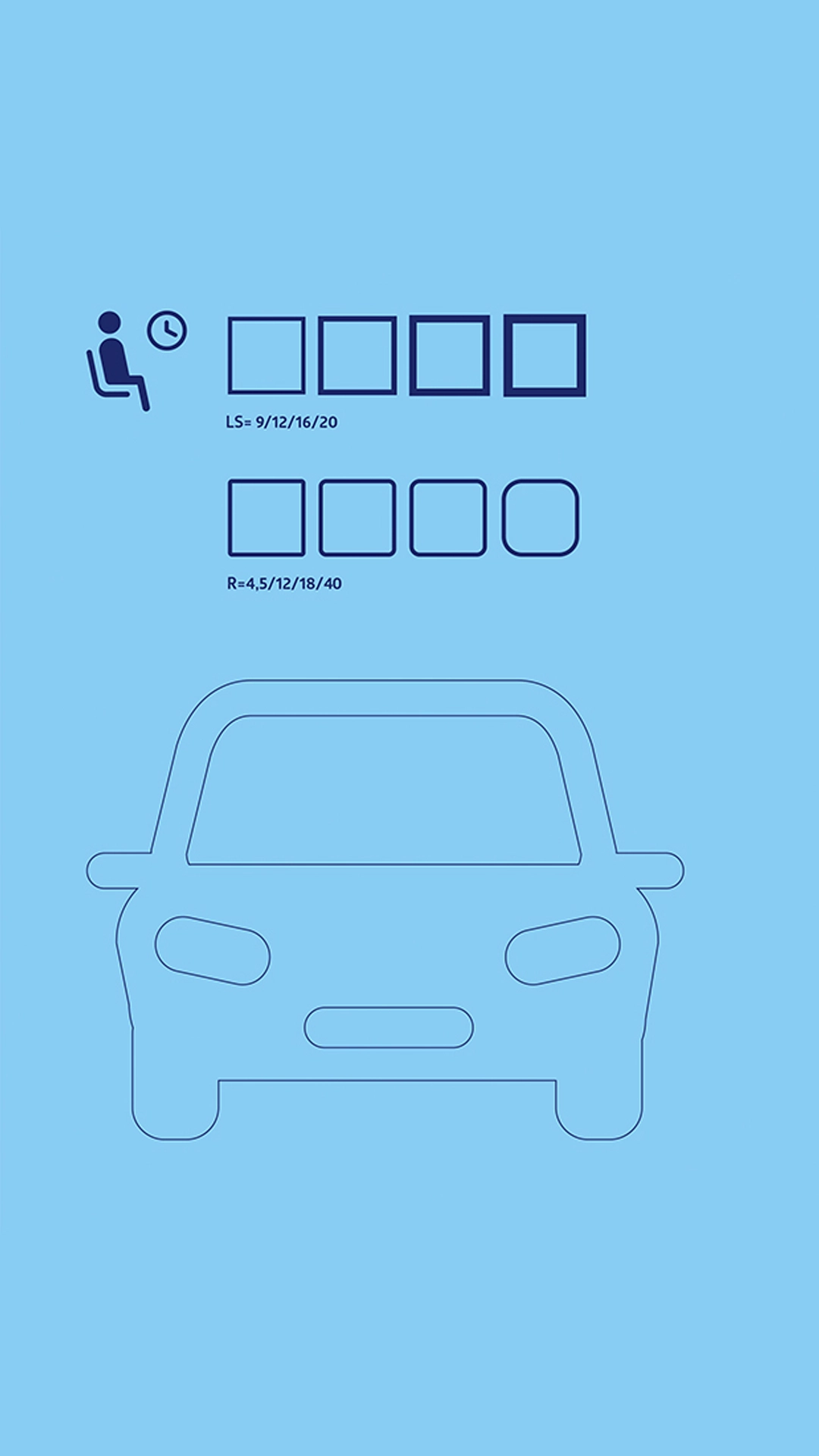 LS= 9/12/16/20

R=4,5/12/18/40